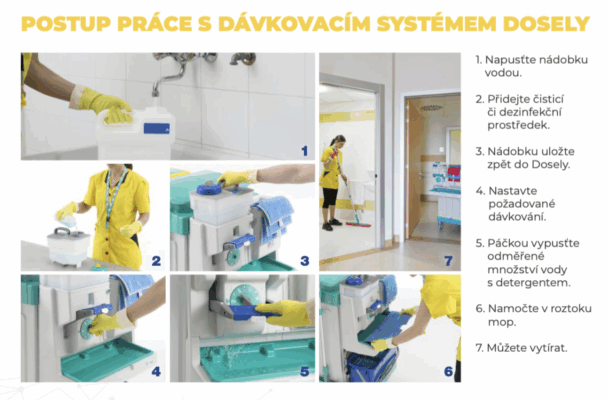 POSTUP PRÁCE S DÁVKOVACÍM SYSTÉMEM DOSELY

1

2

3

7

4

5

6

1. Napusťte nádobku vodou.

2. Přidejte čisticí či dezinfekční prostředek.

3. Nádobku uložte zpět do Dosely.

4. Nastavte požadované dávkování.

5. Páčkou vypusťte odměřené množství vody s detergentem.

6. Namočte v roztoku mop.

7. Můžete vytírat.